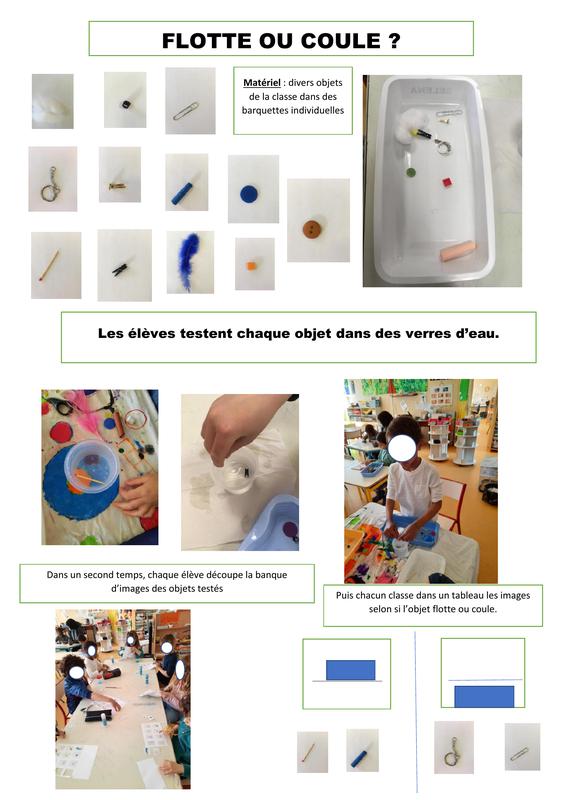 FLOTTE OU COULE ?

Matériel : divers objets de la classe dans des barquettes individuelles

Les élèves testent chaque objet dans des verres d'eau.

Dans un second temps, chaque élève découpe la banque d'images des objets testés

Puis chacun classe dans un tableau les images selon si l'objet flotte ou coule.