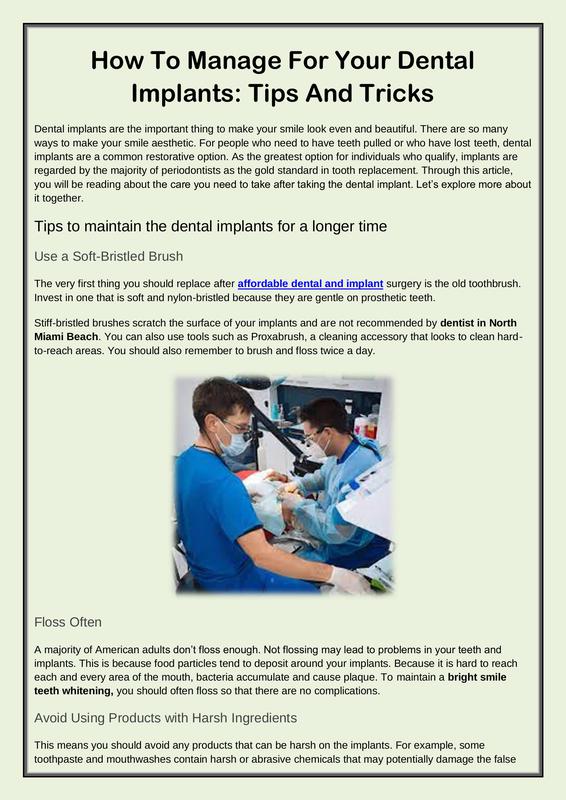 How To Manage For Your Dental Implants: Tips And Tricks

Dental implants are the important thing to make your smile look even and beautiful. There are so many ways to make your smile aesthetic. For people who need to have teeth pulled or who have lost teeth, dental implants are a common restorative option. As the greatest option for individuals who qualify, implants are regarded by the majority of periodontists as the gold standard in tooth replacement. Through this article, you will be reading about the care you need to take after taking the dental implant. Let's explore more about it together.

Tips to maintain the dental implants for a longer time

Use a Soft-Bristled Brush

The very first thing you should replace after affordable dental and implant surgery is the old toothbrush. Invest in one that is soft and nylon-bristled because they are gentle on prosthetic teeth.

Stiff-bristled brushes scratch the surface of your implants and are not recommended by dentist in North Miami Beach. You can also use tools such as Proxabrush, a cleaning accessory that looks to clean hard-to-reach areas. You should also remember to brush and floss twice a day.

Floss Often

A majority of American adults don't floss enough. Not flossing may lead to problems in your teeth and implants. This is because food particles tend to deposit around your implants. Because it is hard to reach each and every area of the mouth, bacteria accumulate and cause plaque. To maintain a bright smile teeth whitening, you should often floss so that there are no complications.

Avoid Using Products with Harsh Ingredients

This means you should avoid any products that can be harsh on the implants. For example, some toothpaste and mouthwashes contain harsh or abrasive chemicals that may potentially damage the false