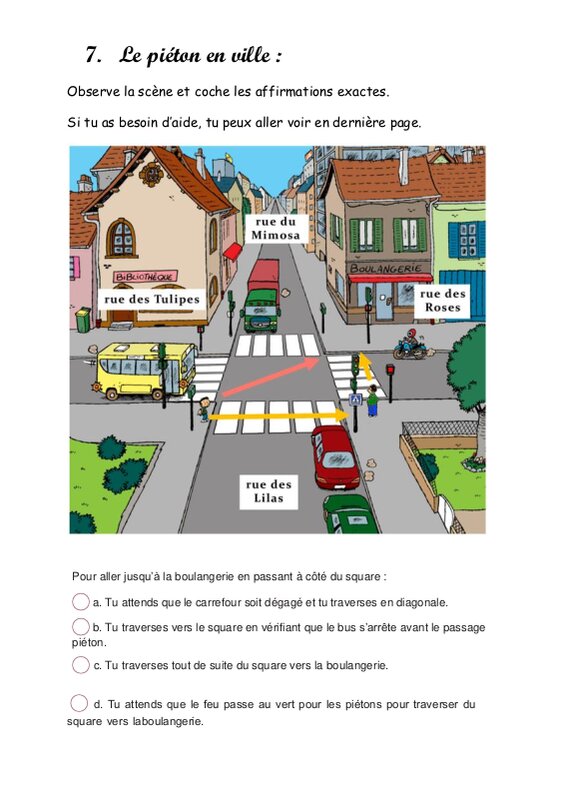 7. Le piéton en ville :

Observe la scène et coche les affirmations exactes.

Si tu as besoin d'aide, tu peux aller voir en dernière page.

rue du Mimosa

BIBLIOTHÈQUE

rue des Tulipes

BOULANGERIE

rue des Roses

rue des Lilas

Pour aller jusqu'à la boulangerie en passant à côté du square :

a. Tu attends que le carrefour soit dégagé et tu traverses en diagonale.

b. Tu traverses vers le square en vérifiant que le bus s'arrête avant le passage piéton.

c. Tu traverses tout de suite du square vers la boulangerie.

d. Tu attends que le feu passe au vert pour les piétons pour traverser du square vers laboulangerie.