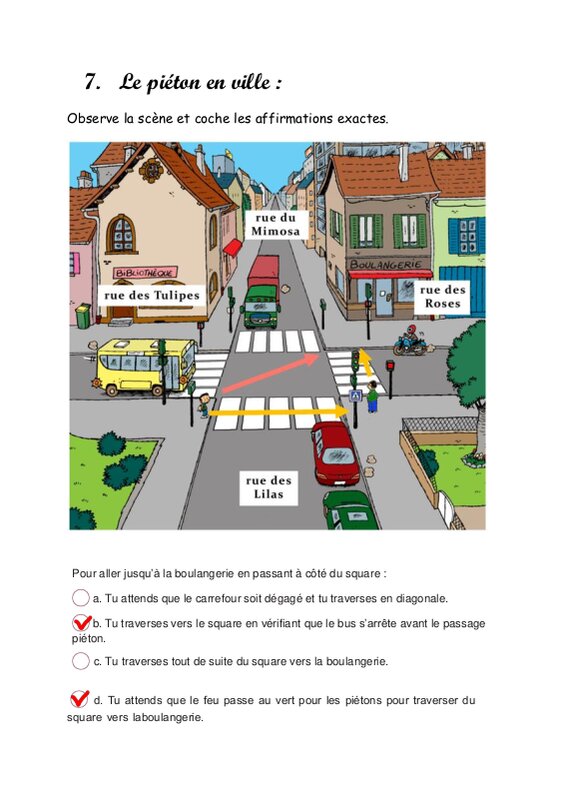 7. Le piéton en ville :

Observe la scène et coche les affirmations exactes.

rue du Mimosa

BIBLIOTHÈQUE

rue des Tulipes

BOULANGERIE

rue des Roses

rue des Lilas

Pour aller jusqu'à la boulangerie en passant à côté du square :

a. Tu attends que le carrefour soit dégagé et tu traverses en diagonale.

b. Tu traverses vers le square en vérifiant que le bus s'arrête avant le passage piéton.

c. Tu traverses tout de suite du square vers la boulangerie.

d. Tu attends que le feu passe au vert pour les piétons pour traverser du square vers laboulangerie.