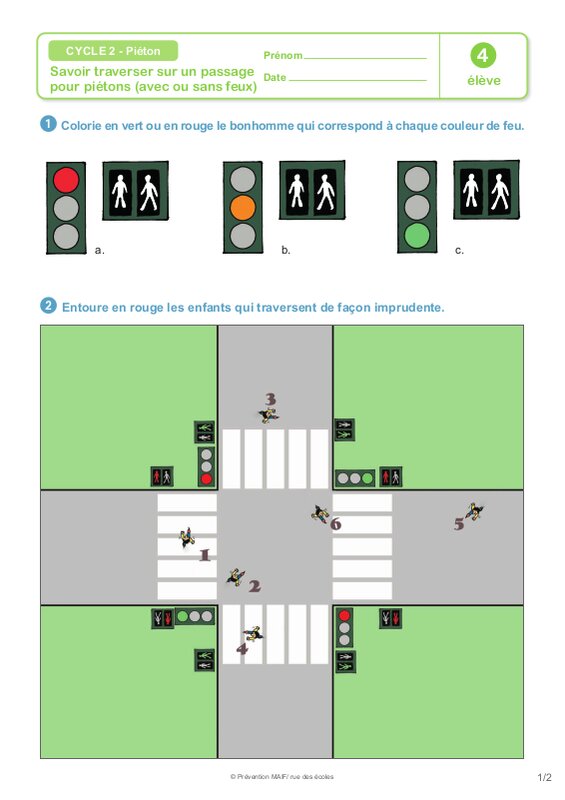 CYCLE 2 - Piéton

Savoir traverser sur un passage pour piétons (avec ou sans feux)

Prénom

Date

4
élève

1 Colorie en vert ou en rouge le bonhomme qui correspond à chaque couleur de feu.

a.

b.

c.

2 Entoure en rouge les enfants qui traversent de façon imprudente.

3

6

5

1

2

4

© Prévention MAIF/ rue des écoles

1/2