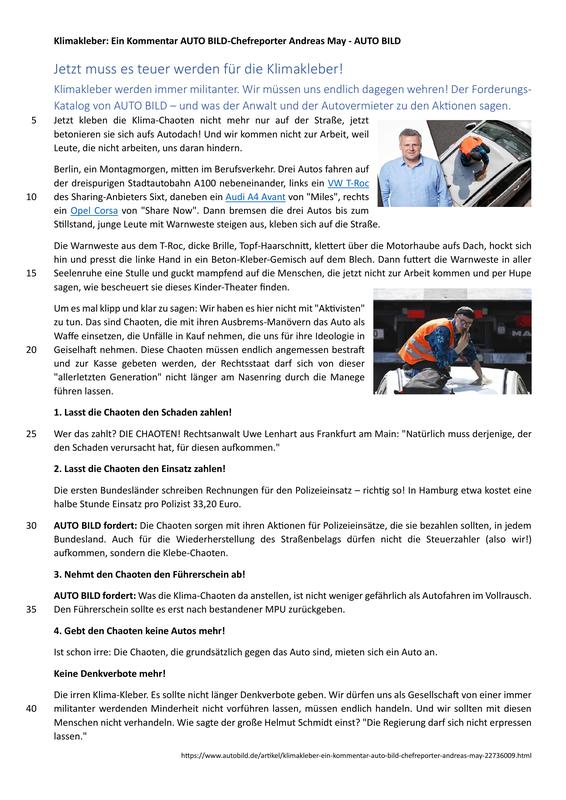 Klimakleber: Ein Kommentar AUTO BILD-Chefreporter Andreas May - AUTO BILD

Jetzt muss es teuer werden für die Klimakleber!

Klimakleber werden immer militanter. Wir müssen uns endlich dagegen wehren! Der Forderungs-Katalog von AUTO BILD – und was der Anwalt und der Autovermieter zu den Aktionen sagen.

5 Jetzt kleben die Klima-Chaoten nicht mehr nur auf der Straße, jetzt betonieren sie sich aufs Autodach! Und wir kommen nicht zur Arbeit, weil Leute, die nicht arbeiten, uns daran hindern.

Berlin, ein Montagmorgen, mitten im Berufsverkehr. Drei Autos fahren auf der dreispurigen Stadtautobahn A100 nebeneinander, links ein VW T-Roc 10 des Sharing-Anbieters Sixt, daneben ein Audi A4 Avant von "Miles", rechts ein Opel Corsa von "Share Now". Dann bremsen die drei Autos bis zum Stillstand, junge Leute mit Warnweste steigen aus, kleben sich auf die Straße.

Die Warnweste aus dem T-Roc, dicke Brille, Topf-Haarschnitt, klettert über die Motorhaube aufs Dach, hockt sich hin und presst die linke Hand in ein Beton-Kleber-Gemisch auf dem Blech. Dann futtert die Warnweste in aller 15 Seelenruhe eine Stulle und guckt mampfend auf die Menschen, die jetzt nicht zur Arbeit kommen und per Hupe sagen, wie bescheuert sie dieses Kinder-Theater finden.

Um es mal klipp und klar zu sagen: Wir haben es hier nicht mit "Aktivisten" zu tun. Das sind Chaoten, die mit ihren Ausbrems-Manövern das Auto als Waffe einsetzen, die Unfälle in Kauf nehmen, die uns für ihre Ideologie in 20 Geiselhaft nehmen. Diese Chaoten müssen endlich angemessen bestraft und zur Kasse gebeten werden, der Rechtsstaat darf sich von dieser "allerletzten Generation" nicht länger am Nasenring durch die Manege führen lassen.

1. Lasst die Chaoten den Schaden zahlen!

25 Wer das zahlt? DIE CHAOTEN! Rechtsanwalt Uwe Lenhart aus Frankfurt am Main: "Natürlich muss derjenige, der den Schaden verursacht hat, für diesen aufkommen."

2. Lasst die Chaoten den Einsatz zahlen!

Die ersten Bundesländer schreiben Rechnungen für den Polizeieinsatz – richtig so! In Hamburg etwa kostet eine halbe Stunde Einsatz pro Polizist 33,20 Euro.

30 AUTO BILD fordert: Die Chaoten sorgen mit ihren Aktionen für Polizeieinsätze, die sie bezahlen sollten, in jedem Bundesland. Auch für die Wiederherstellung des Straßenbelags dürfen nicht die Steuerzahler (also wir!) aufkommen, sondern die Klebe-Chaoten.

3. Nehmt den Chaoten den Führerschein ab!

AUTO BILD fordert: Was die Klima-Chaoten da anstellen, ist nicht weniger gefährlich als Autofahren im Vollrausch. 35 Den Führerschein sollte es erst nach bestandener MPU zurückgeben.

4. Gebt den Chaoten keine Autos mehr!

Ist schon irre: Die Chaoten, die grundsätzlich gegen das Auto sind, mieten sich ein Auto an.

Keine Denkverbote mehr!

Die irren Klima-Kleber. Es sollte nicht länger Denkverbote geben. Wir dürfen uns als Gesellschaft von einer immer 40 militanter werdenden Minderheit nicht vorführen lassen, müssen endlich handeln. Und wir sollten mit diesen Menschen nicht verhandeln. Wie sagte der große Helmut Schmidt einst? "Die Regierung darf sich nicht erpressen lassen."

https://www.autobild.de/artikel/klimakleber-ein-kommentar-auto-bild-chefreporter-andreas-may-22736009.html