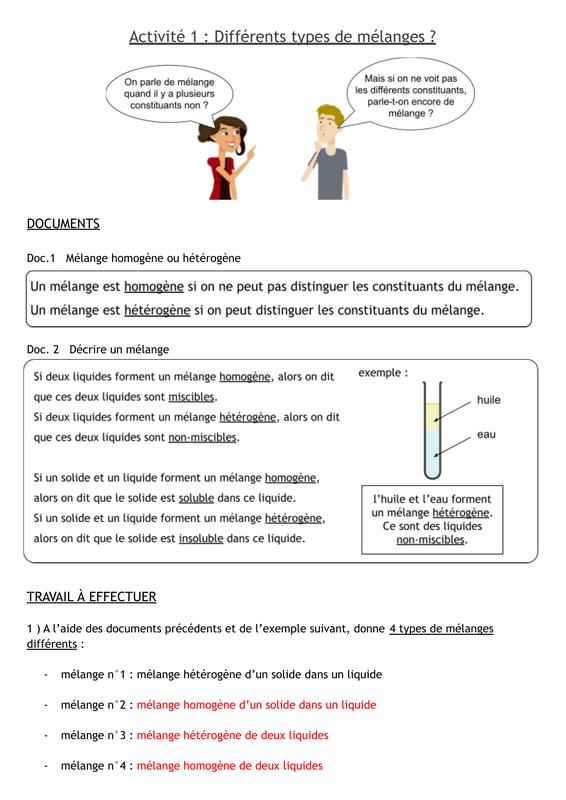 Activité 1 : Différents types de mélanges ?

On parle de mélange quand il y a plusieurs constituants non ?

Mais si on ne voit pas les différents constituants, parle-t-on encore de mélange ?

DOCUMENTS

Doc.1 Mélange homogène ou hétérogène

Un mélange est homogène si on ne peut pas distinguer les constituants du mélange.
Un mélange est hétérogène si on peut distinguer les constituants du mélange.

Doc. 2 Décrire un mélange

Si deux liquides forment un mélange homogène, alors on dit que ces deux liquides sont miscibles.
Si deux liquides forment un mélange hétérogène, alors on dit que ces deux liquides sont non-miscibles.

Si un solide et un liquide forment un mélange homogène, alors on dit que le solide est soluble dans ce liquide.
Si un solide et un liquide forment un mélange hétérogène, alors on dit que le solide est insoluble dans ce liquide.

exemple :

huile

eau

l'huile et l'eau forment un mélange hétérogène. Ce sont des liquides non-miscibles.

TRAVAIL À EFFECTUER

1 ) A l'aide des documents précédents et de l'exemple suivant, donne 4 types de mélanges différents :

- mélange n°1 : mélange hétérogène d'un solide dans un liquide

- mélange n°2 : mélange homogène d'un solide dans un liquide

- mélange n°3 : mélange hétérogène de deux liquides

- mélange n°4 : mélange homogène de deux liquides