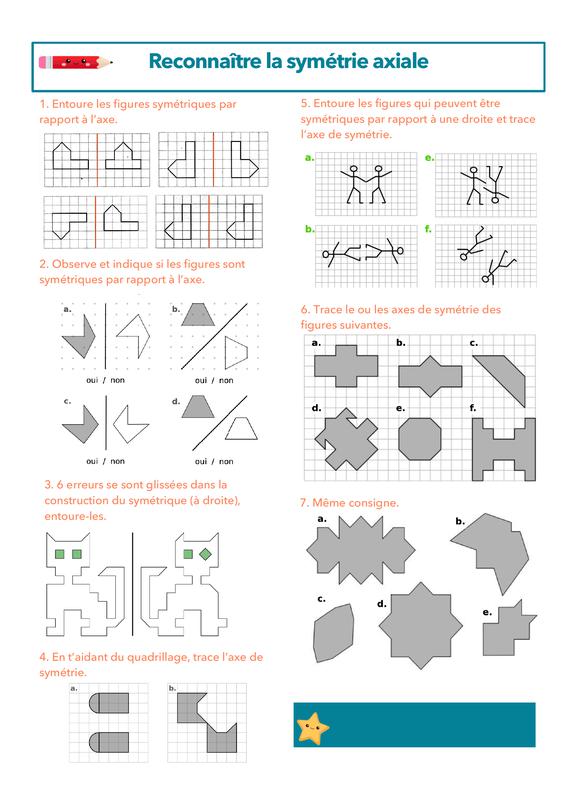 Reconnaître la symétrie axiale

1. Entoure les figures symétriques par rapport à l'axe.

2. Observe et indique si les figures sont symétriques par rapport à l'axe.

a.

oui / non

b.

oui / non

c.

oui / non

d.

oui / non

3. 6 erreurs se sont glissées dans la construction du symétrique (à droite), entoure-les.

4. En t'aidant du quadrillage, trace l'axe de symétrie.

a.

b.

5. Entoure les figures qui peuvent être symétriques par rapport à une droite et trace l'axe de symétrie.

a.

e.

b.

f.

6. Trace le ou les axes de symétrie des figures suivantes.

a.

b.

c.

d.

e.

f.

7. Même consigne.

a.

b.

c.

d.

e.