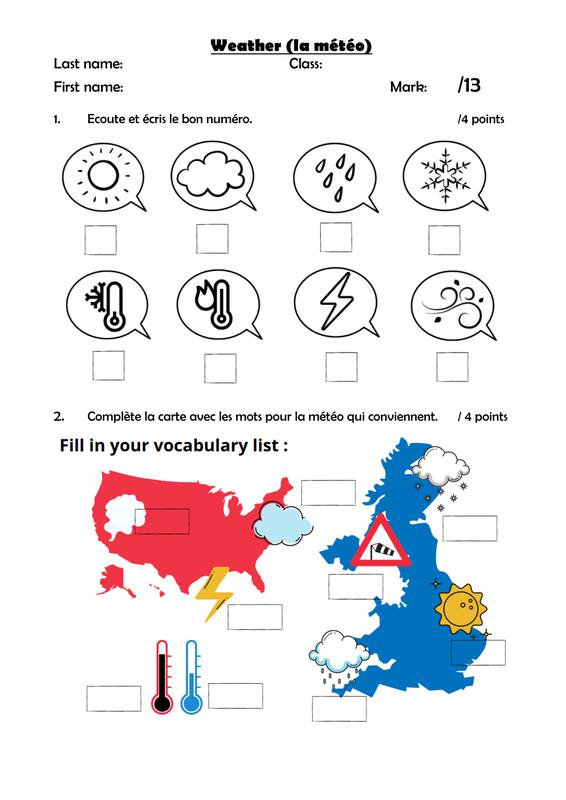 Weather (la météo)

Last name: Class:

First name: Mark: /13

1. Ecoute et écris le bon numéro. /4 points

2. Complète la carte avec les mots pour la météo qui conviennent. / 4 points

Fill in your vocabulary list :