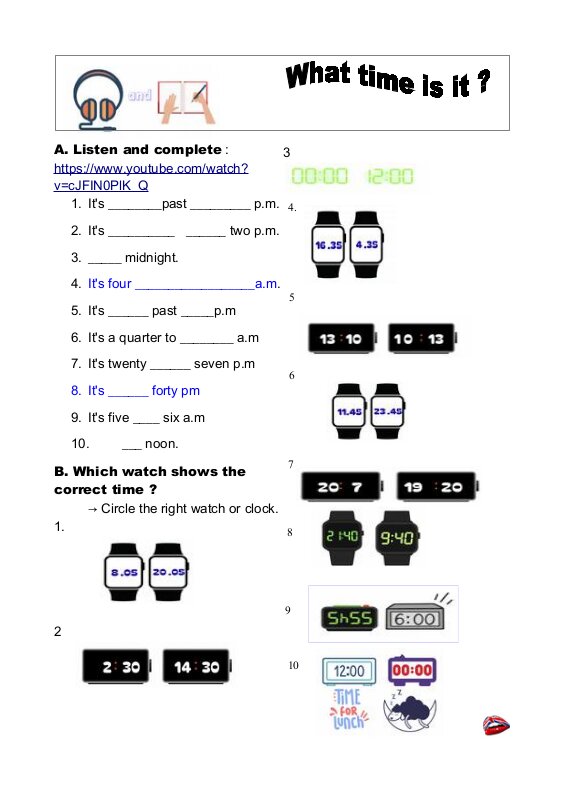 and

What time is it ?

A. Listen and complete : https://www.youtube.com/watch?v=cJFIN0PIK_Q

1. It's ________past _________ p.m.
2. It's __________ ______ two p.m.
3. _____ midnight.
4. It's four __________________a.m.
5. It's ______ past _____p.m
6. It's a quarter to ________ a.m
7. It's twenty ______ seven p.m
8. It's ______ forty pm
9. It's five ____ six a.m
10. ___ noon.

B. Which watch shows the correct time ?

→ Circle the right watch or clock.

1.

8.05 20.05

2

2:30 14:30

3

00:00 12:00

4.

16.35 4.35

5

13:10 10:13

6

11.45 23.45

7

20:7 19:20

8

21:40 9:40

9

5h55 6:00

10

12:00 00:00

TIME FOR LUNCH