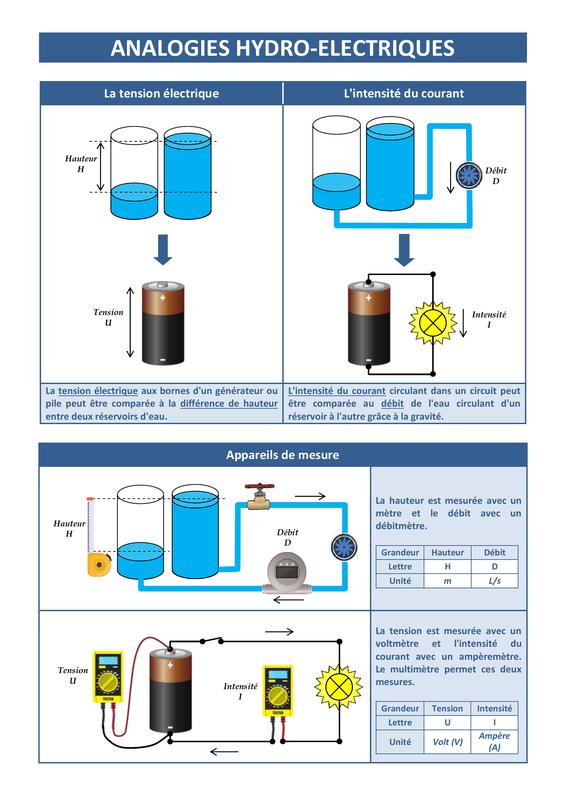 ANALOGIES HYDRO-ELECTRIQUES

La tension électrique

Hauteur H

Tension U

La tension électrique aux bornes d'un générateur ou pile peut être comparée à la différence de hauteur entre deux réservoirs d'eau.

L'intensité du courant

Débit D

Intensité I

L'intensité du courant circulant dans un circuit peut être comparée au débit de l'eau circulant d'un réservoir à l'autre grâce à la gravité.

Appareils de mesure

Hauteur H

Débit D

La hauteur est mesurée avec un mètre et le débit avec un débitmètre.

| Grandeur | Hauteur | Débit |
|---|---|---|
| Lettre | H | D |
| Unité | m | L/s |

Tension U

Intensité I

La tension est mesurée avec un voltmètre et l'intensité du courant avec un ampèremètre. Le multimètre permet ces deux mesures.

| Grandeur | Tension | Intensité |
|---|---|---|
| Lettre | U | I |
| Unité | Volt (V) | Ampère (A) |