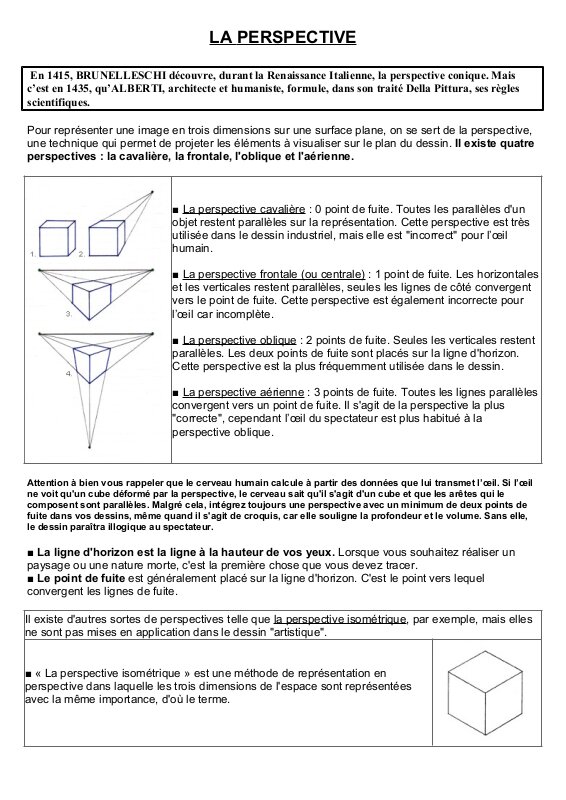 LA PERSPECTIVE

En 1415, BRUNELLESCHI découvre, durant la Renaissance Italienne, la perspective conique. Mais c'est en 1435, qu'ALBERTI, architecte et humaniste, formule, dans son traité Della Pittura, ses règles scientifiques.

Pour représenter une image en trois dimensions sur une surface plane, on se sert de la perspective, une technique qui permet de projeter les éléments à visualiser sur le plan du dessin. Il existe quatre perspectives : la cavalière, la frontale, l'oblique et l'aérienne.

1. 2. 3. 4.

■ La perspective cavalière : 0 point de fuite. Toutes les parallèles d'un objet restent parallèles sur la représentation. Cette perspective est très utilisée dans le dessin industriel, mais elle est "incorrect" pour l'œil humain.

■ La perspective frontale (ou centrale) : 1 point de fuite. Les horizontales et les verticales restent parallèles, seules les lignes de côté convergent vers le point de fuite. Cette perspective est également incorrecte pour l'œil car incomplète.

■ La perspective oblique : 2 points de fuite. Seules les verticales restent parallèles. Les deux points de fuite sont placés sur la ligne d'horizon. Cette perspective est la plus fréquemment utilisée dans le dessin.

■ La perspective aérienne : 3 points de fuite. Toutes les lignes parallèles convergent vers un point de fuite. Il s'agit de la perspective la plus "correcte", cependant l'œil du spectateur est plus habitué à la perspective oblique.

Attention à bien vous rappeler que le cerveau humain calcule à partir des données que lui transmet l'œil. Si l'œil ne voit qu'un cube déformé par la perspective, le cerveau sait qu'il s'agit d'un cube et que les arêtes qui le composent sont parallèles. Malgré cela, intégrez toujours une perspective avec un minimum de deux points de fuite dans vos dessins, même quand il s'agit de croquis, car elle souligne la profondeur et le volume. Sans elle, le dessin paraîtra illogique au spectateur.

■ La ligne d'horizon est la ligne à la hauteur de vos yeux. Lorsque vous souhaitez réaliser un paysage ou une nature morte, c'est la première chose que vous devez tracer.
■ Le point de fuite est généralement placé sur la ligne d'horizon. C'est le point vers lequel convergent les lignes de fuite.

Il existe d'autres sortes de perspectives telle que la perspective isométrique, par exemple, mais elles ne sont pas mises en application dans le dessin "artistique".

■ « La perspective isométrique » est une méthode de représentation en perspective dans laquelle les trois dimensions de l'espace sont représentées avec la même importance, d'où le terme.