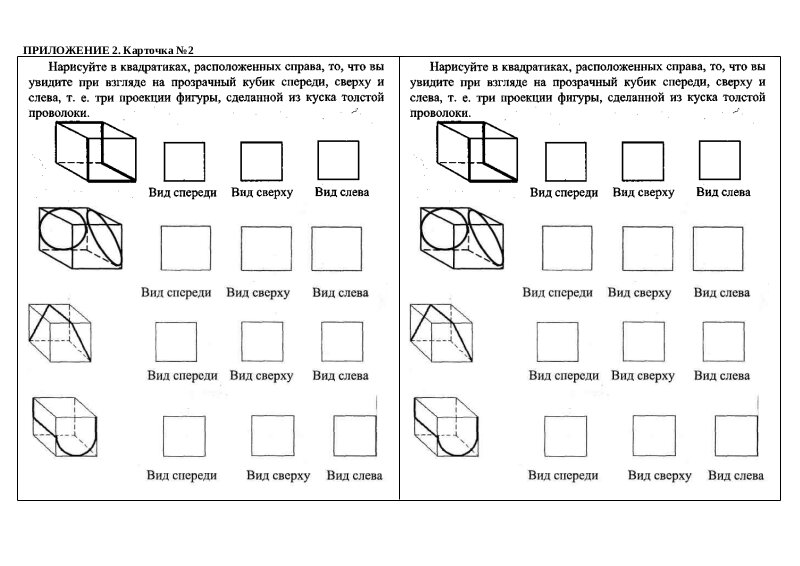 ПРИЛОЖЕНИЕ 2. Карточка №2

Нарисуйте в квадратиках, расположенных справа, то, что вы увидите при взгляде на прозрачный кубик спереди, сверху и слева, т. е. три проекции фигуры, сделанной из куска толстой проволоки.

Вид спереди Вид сверху Вид слева

Вид спереди Вид сверху Вид слева

Вид спереди Вид сверху Вид слева

Вид спереди Вид сверху Вид слева

Нарисуйте в квадратиках, расположенных справа, то, что вы увидите при взгляде на прозрачный кубик спереди, сверху и слева, т. е. три проекции фигуры, сделанной из куска толстой проволоки.

Вид спереди Вид сверху Вид слева

Вид спереди Вид сверху Вид слева

Вид спереди Вид сверху Вид слева

Вид спереди Вид сверху Вид слева