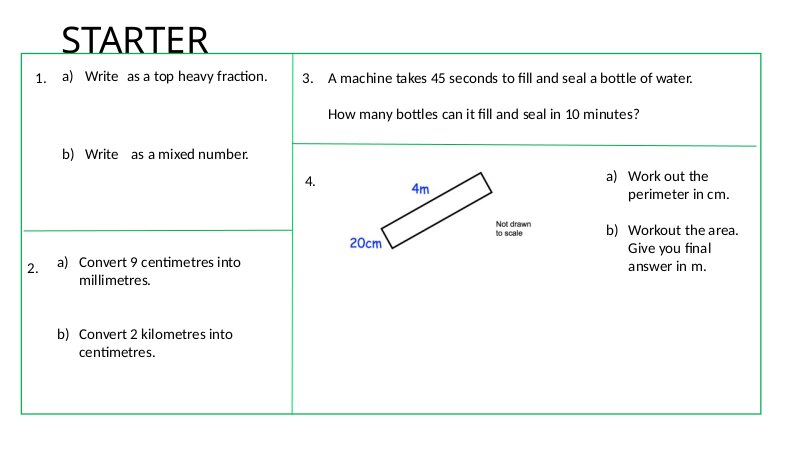 STARTER

1. a) Write as a top heavy fraction.

b) Write as a mixed number.

2. a) Convert 9 centimetres into millimetres.

b) Convert 2 kilometres into centimetres.

3. A machine takes 45 seconds to fill and seal a bottle of water.

How many bottles can it fill and seal in 10 minutes?

4.

4m

20cm

Not drawn to scale

a) Work out the perimeter in cm.

b) Workout the area. Give you final answer in m.