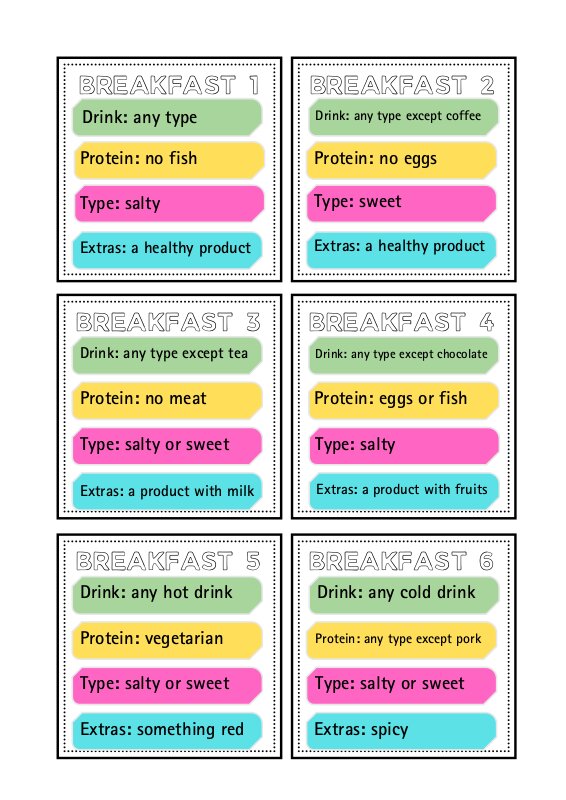 BREAKFAST 1

Drink: any type

Protein: no fish

Type: salty

Extras: a healthy product

BREAKFAST 2

Drink: any type except coffee

Protein: no eggs

Type: sweet

Extras: a healthy product

BREAKFAST 3

Drink: any type except tea

Protein: no meat

Type: salty or sweet

Extras: a product with milk

BREAKFAST 4

Drink: any type except chocolate

Protein: eggs or fish

Type: salty

Extras: a product with fruits

BREAKFAST 5

Drink: any hot drink

Protein: vegetarian

Type: salty or sweet

Extras: something red

BREAKFAST 6

Drink: any cold drink

Protein: any type except pork

Type: salty or sweet

Extras: spicy